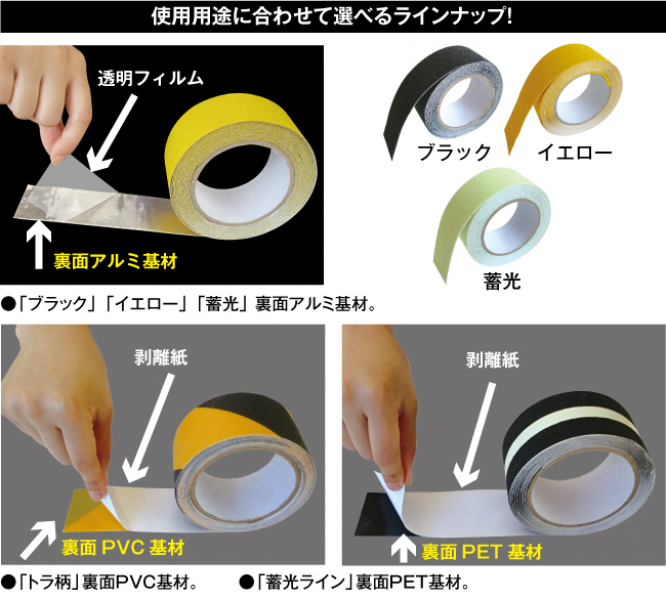 使用用途に合わせて選べるラインナップ!

透明フィルム

裏面アルミ基材

ブラック

イエロー

蓄光

●「ブラック」「イエロー」「蓄光」裏面アルミ基材。

剥離紙

裏面 PVC 基材

剥離紙

裏面 PET 基材

●「トラ柄」裏面PVC基材。

●「蓄光ライン」裏面PET基材。